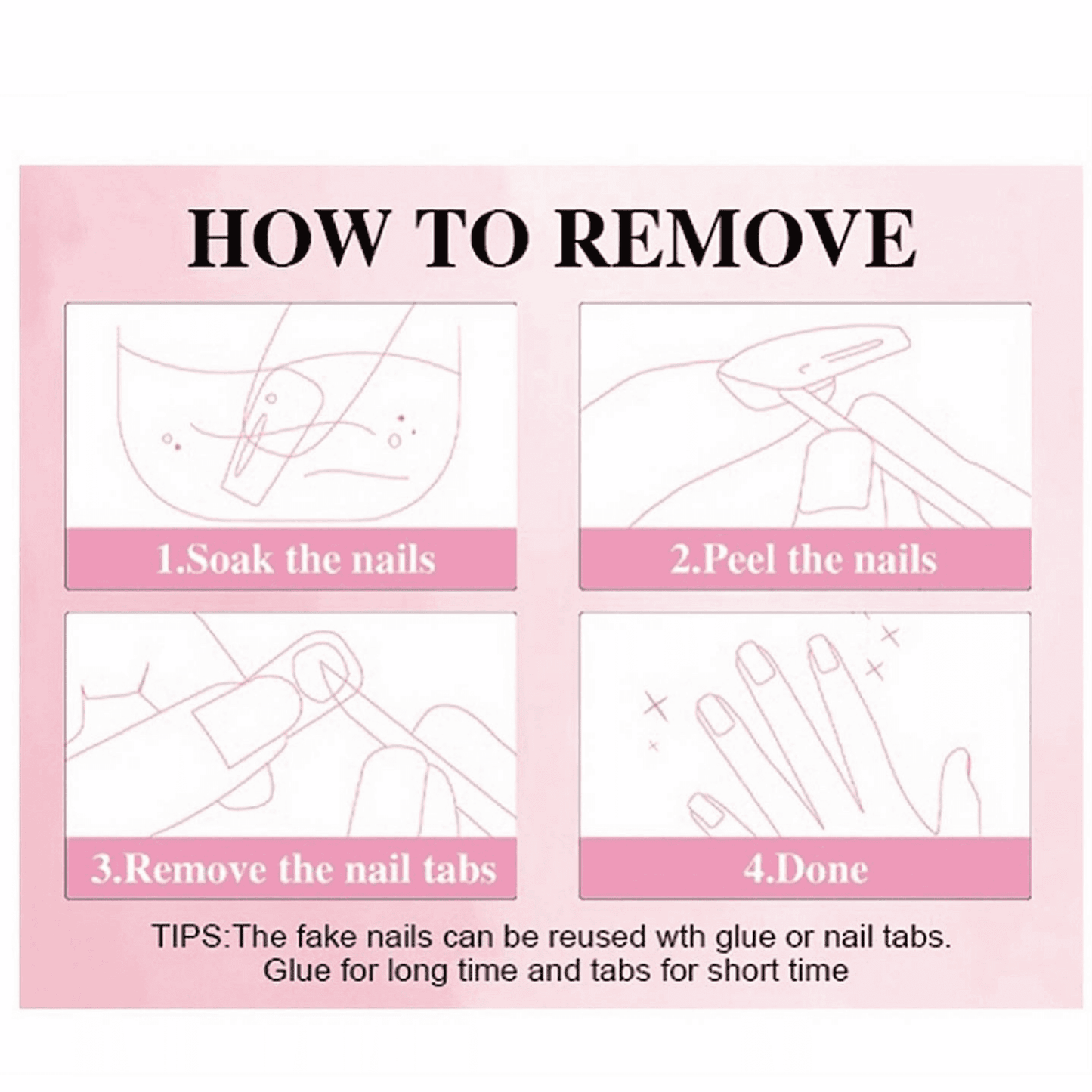 HOW TO REMOVE

1.Soak the nails

2.Peel the nails

3.Remove the nail tabs

4.Done

TIPS:The fake nails can be reused wth glue or nail tabs.
Glue for long time and tabs for short time