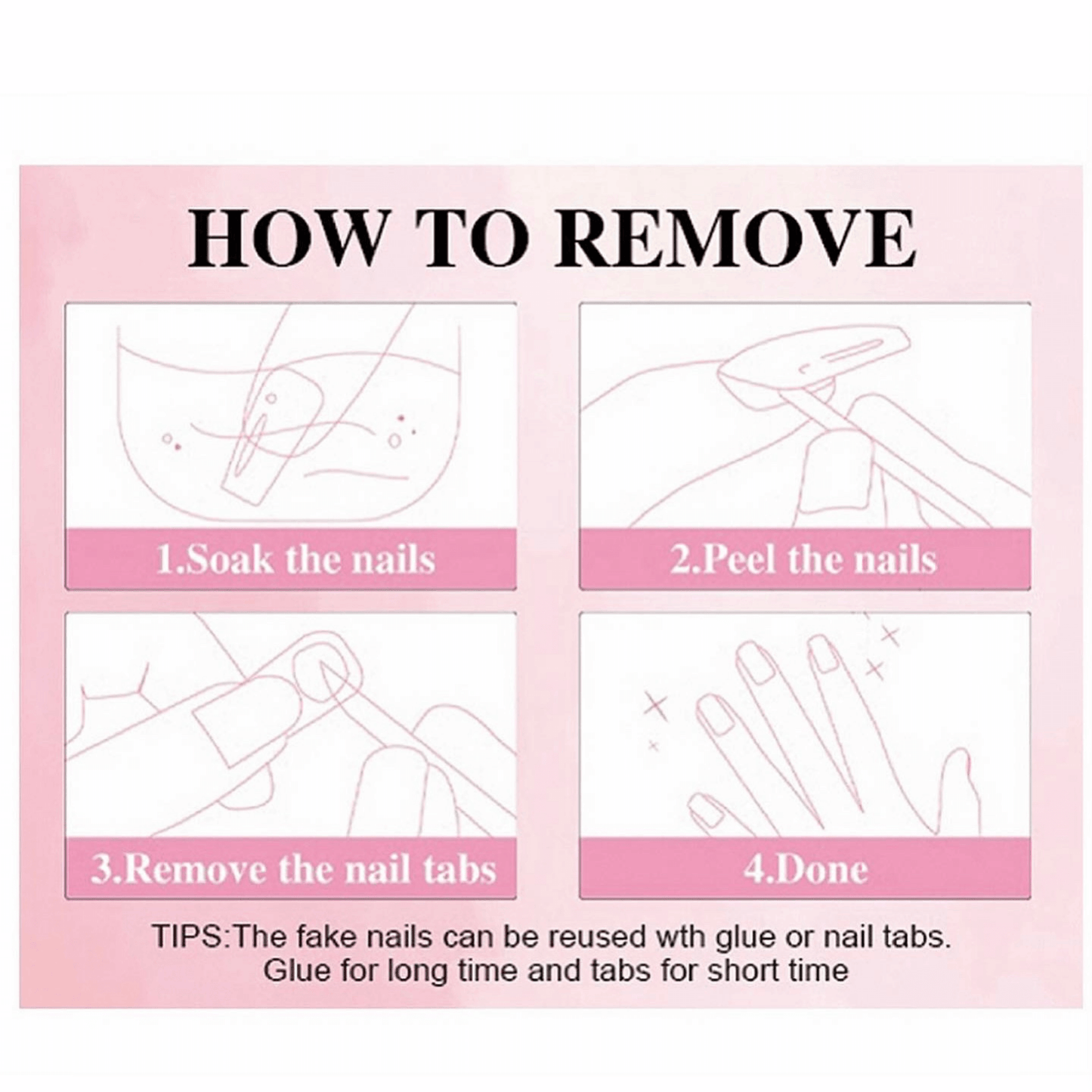 HOW TO REMOVE

1.Soak the nails

2.Peel the nails

3.Remove the nail tabs

4.Done

TIPS:The fake nails can be reused wth glue or nail tabs. Glue for long time and tabs for short time