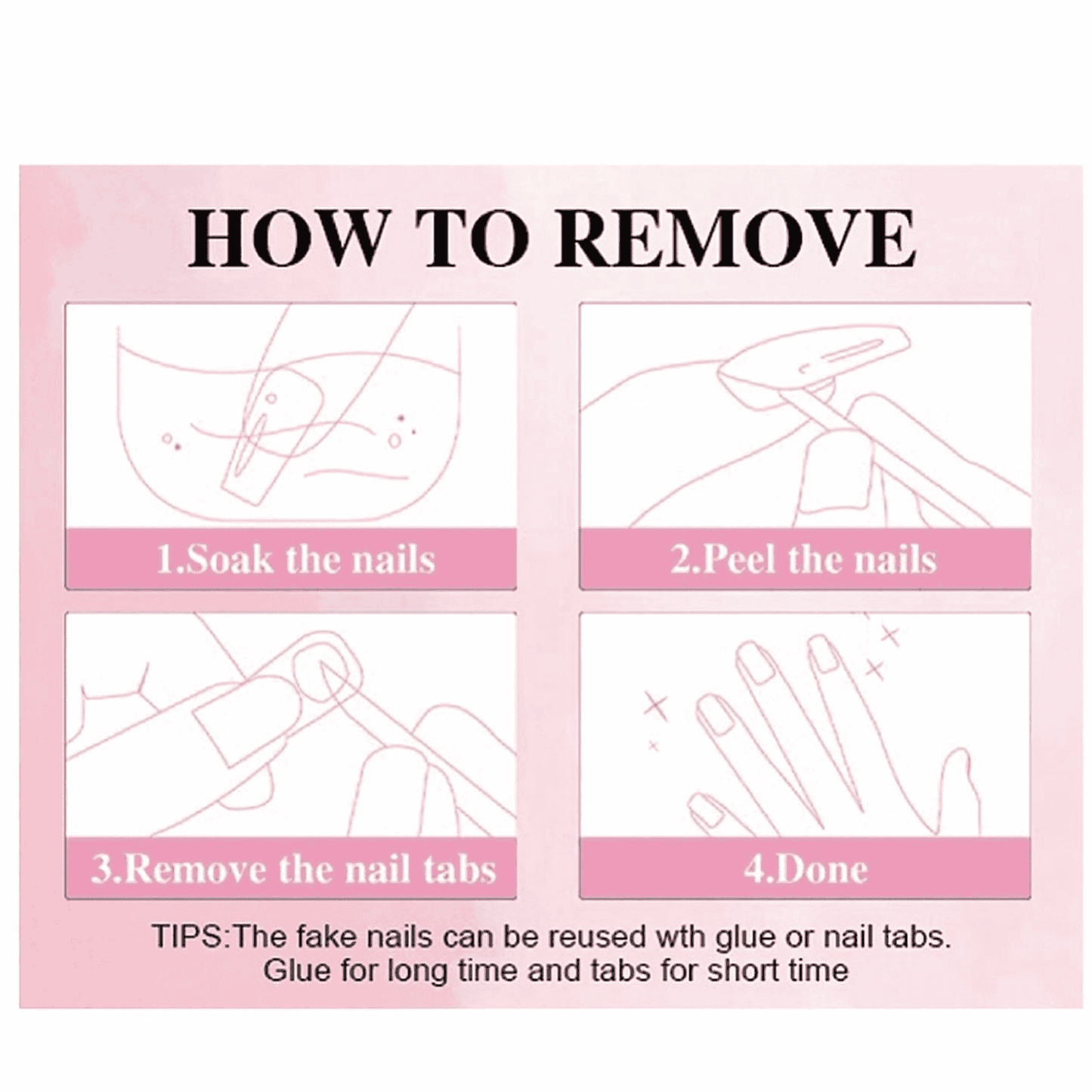 HOW TO REMOVE

1.Soak the nails

2.Peel the nails

3.Remove the nail tabs

4.Done

TIPS:The fake nails can be reused wth glue or nail tabs. Glue for long time and tabs for short time