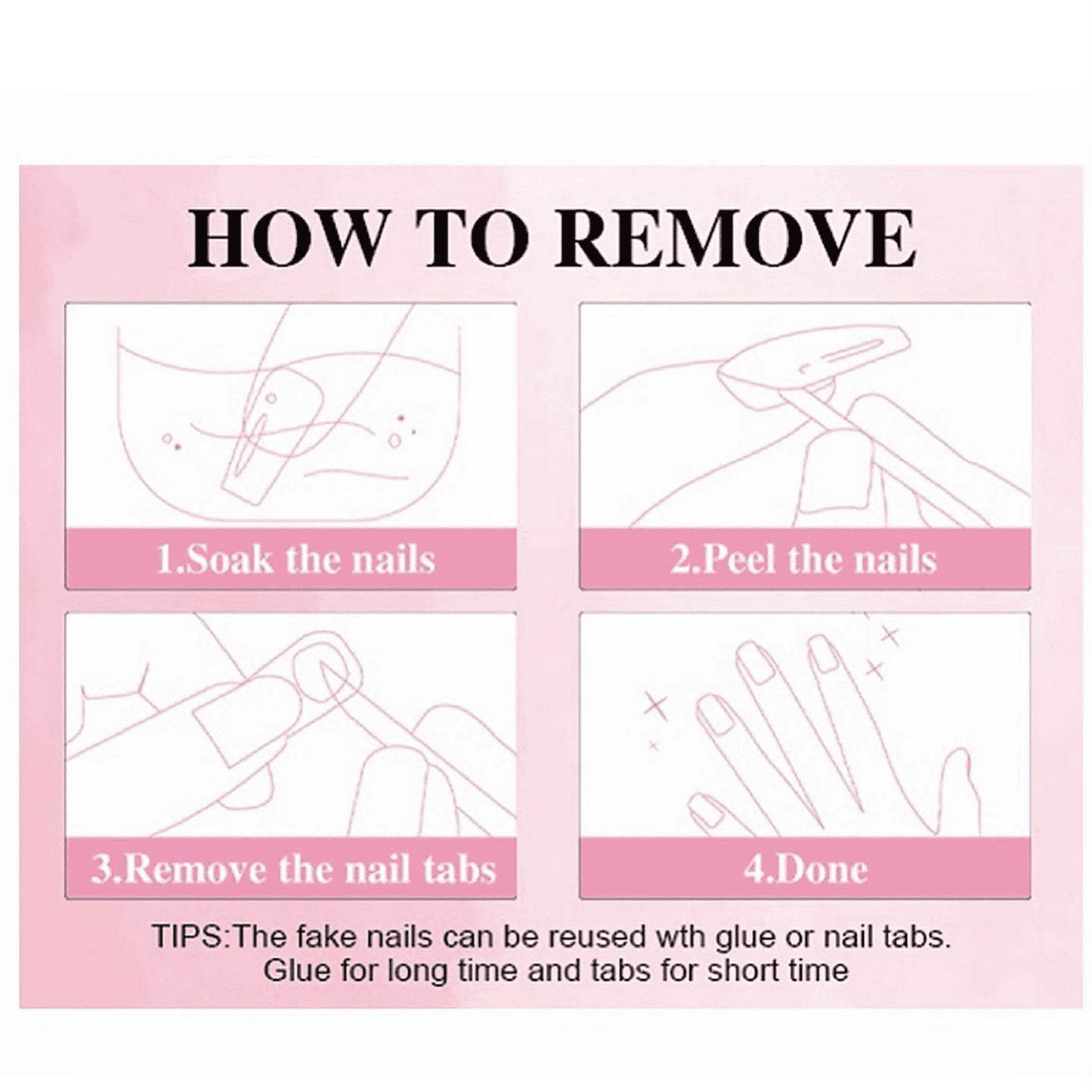 HOW TO REMOVE

1.Soak the nails

2.Peel the nails

3.Remove the nail tabs

4.Done

TIPS:The fake nails can be reused wth glue or nail tabs. Glue for long time and tabs for short time