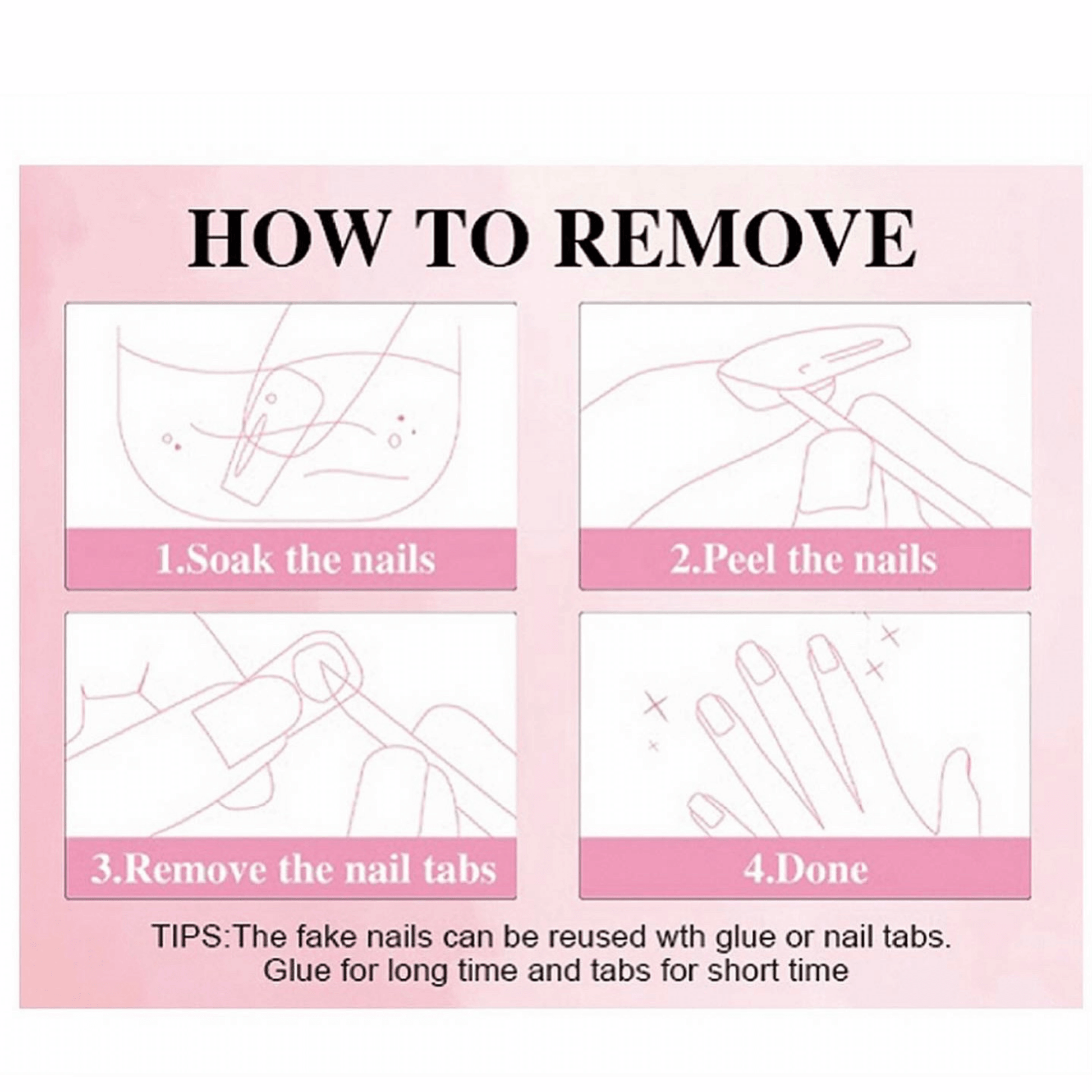 HOW TO REMOVE

1.Soak the nails

2.Peel the nails

3.Remove the nail tabs

4.Done

TIPS:The fake nails can be reused wth glue or nail tabs. Glue for long time and tabs for short time